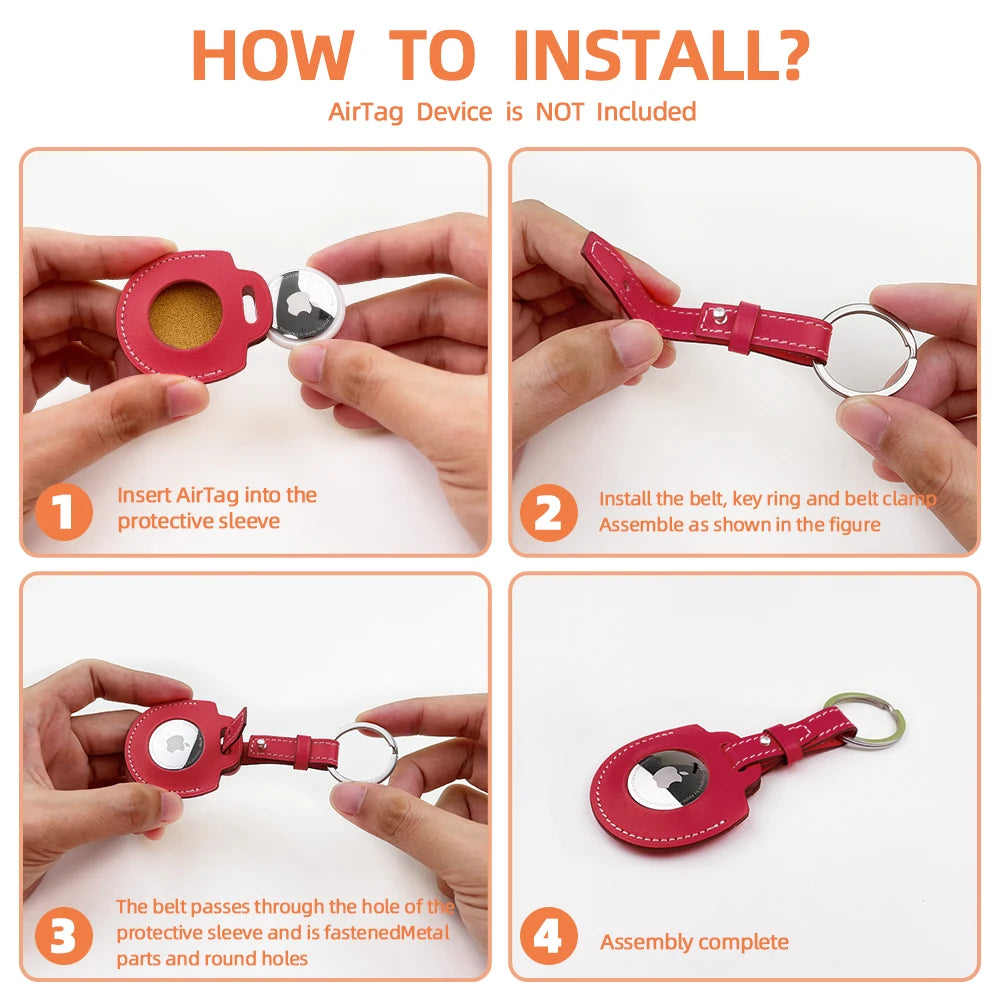 HOW TO INSTALL?

AirTag Device is NOT Included

1 Insert AirTag into the protective sleeve

2 Install the belt, key ring and belt clamp Assemble as shown in the figure

3 The belt passes through the hole of the protective sleeve and is fastenedMetal parts and round holes

4 Assembly complete